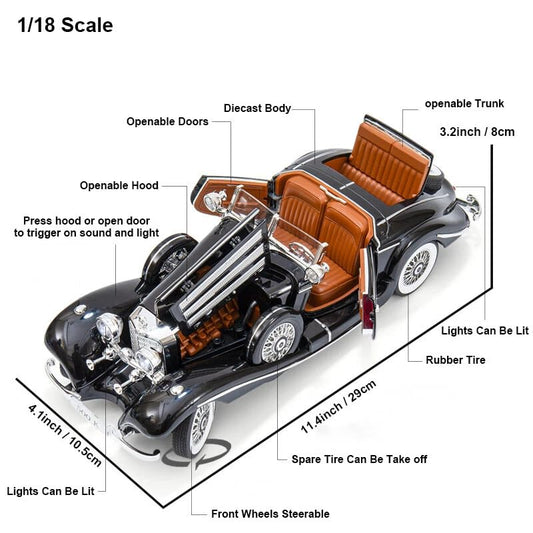 1/18 Scale

Diecast Body

openable Trunk

Openable Doors

3.2inch / 8cm

Openable Hood

Press hood or open door to trigger on sound and light

Lights Can Be Lit

Rubber Tire

11.4inch / 29cm

4.1inch / 10.5cm

Spare Tire Can Be Take off

Lights Can Be Lit

Front Wheels Steerable